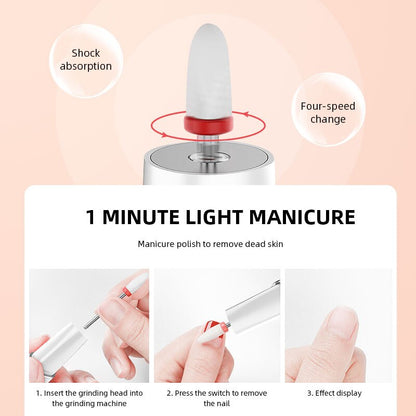 Shock absorption

Four-speed change

1 MINUTE LIGHT MANICURE

Manicure polish to remove dead skin

1. Insert the grinding head into the grinding machine

2. Press the switch to remove the nail

3. Effect display