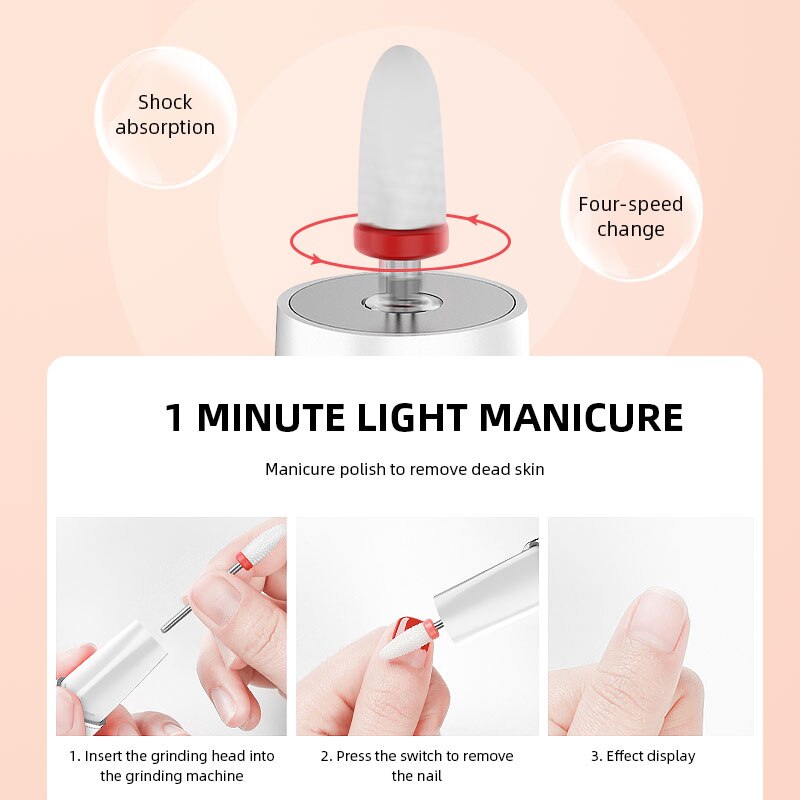 Shock absorption

Four-speed change

1 MINUTE LIGHT MANICURE

Manicure polish to remove dead skin

1. Insert the grinding head into the grinding machine

2. Press the switch to remove the nail

3. Effect display